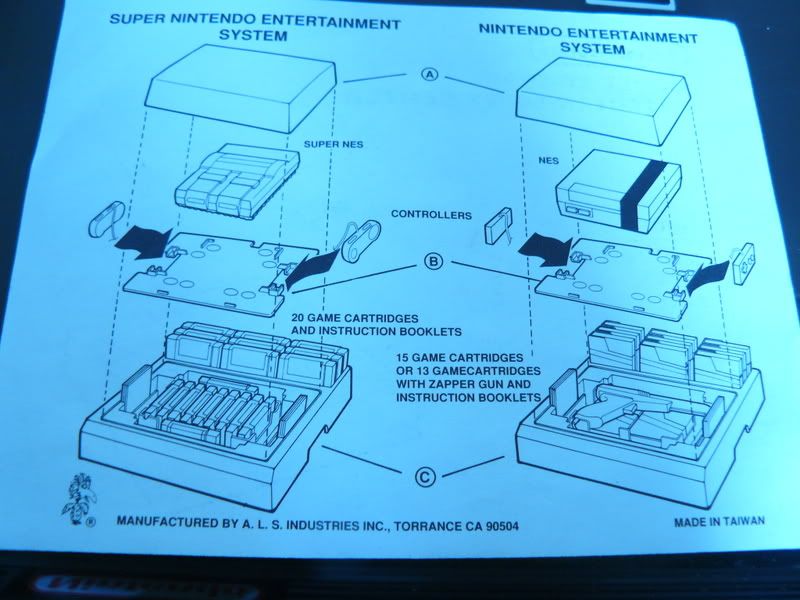 SUPER NINTENDO ENTERTAINMENT SYSTEM

NINTENDO ENTERTAINMENT SYSTEM

A

SUPER NES

NES

CONTROLLERS

B

20 GAME CARTRIDGES AND INSTRUCTION BOOKLETS

15 GAME CARTRIDGES OR 13 GAMECARTRIDGES WITH ZAPPER GUN AND INSTRUCTION BOOKLETS

C

®

MANUFACTURED BY A. L. S. INDUSTRIES INC., TORRANCE CA 90504

MADE IN TAIWAN